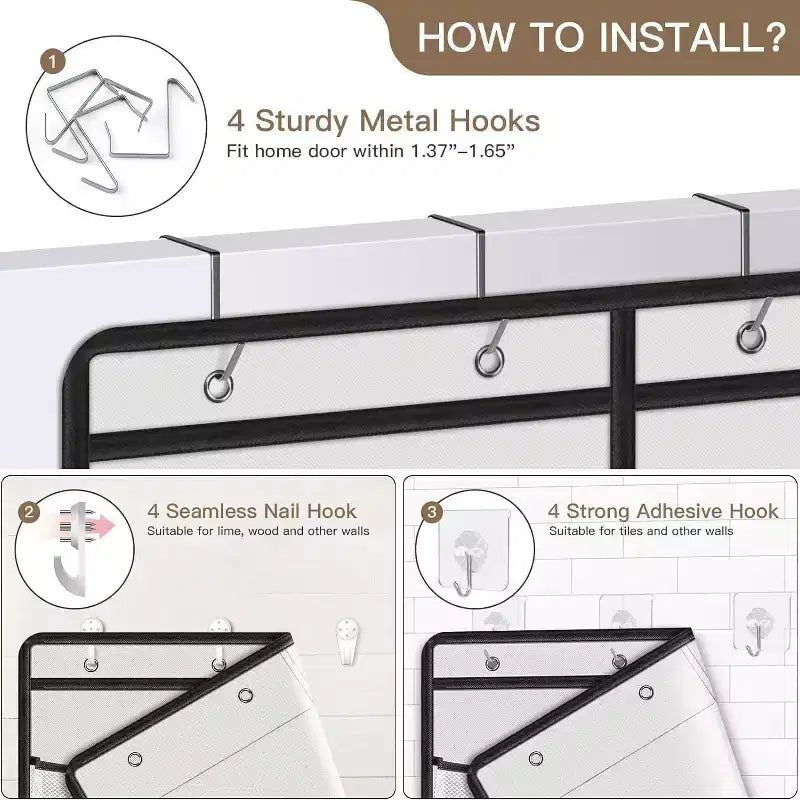 HOW TO INSTALL?

1

4 Sturdy Metal Hooks
Fit home door within 1.37”–1.65”

2

4 Seamless Nail Hook
Suitable for lime, wood and other walls

3

4 Strong Adhesive Hook
Suitable for tiles and other walls